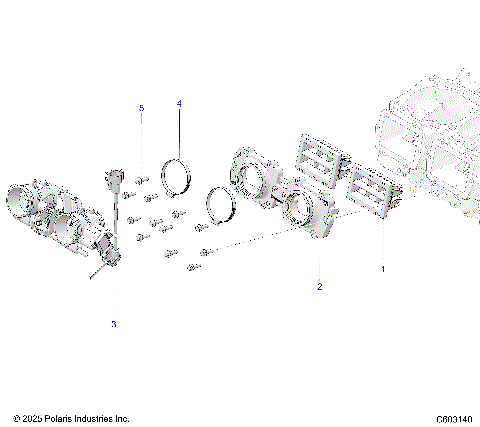 5
4
1
2
3
© 2025 Polaris Industries Inc.
C603140