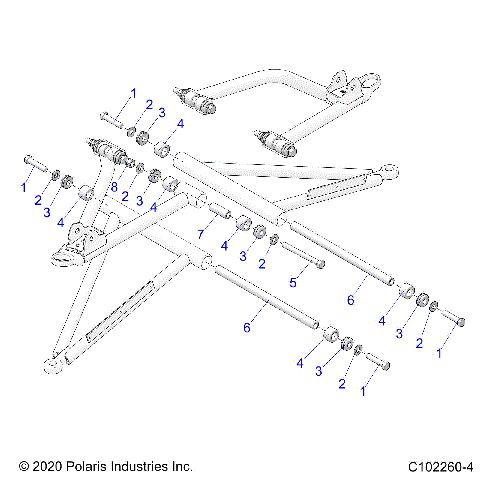 1
2
3
4
1
2
3
4
8
2
3
4
7
4
3
2
5
6
4
3
2
1
6
4
3
2
1

© 2020 Polaris Industries Inc.

C102260-4