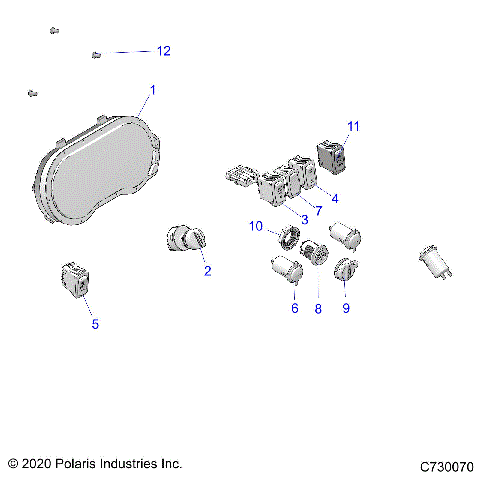 12

1

11

4

7

3

10

2

5

6

8

9

© 2020 Polaris Industries Inc.

C730070