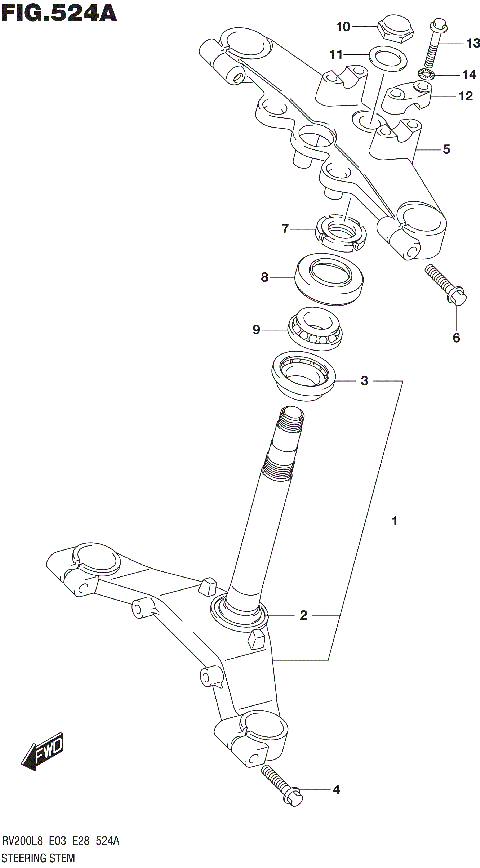 FIG.524A

10
13
11
14
12
5
7
8
6
9
3
1
2
FWD
4

RV200L8 E03 E28 524A
STEERING STEM