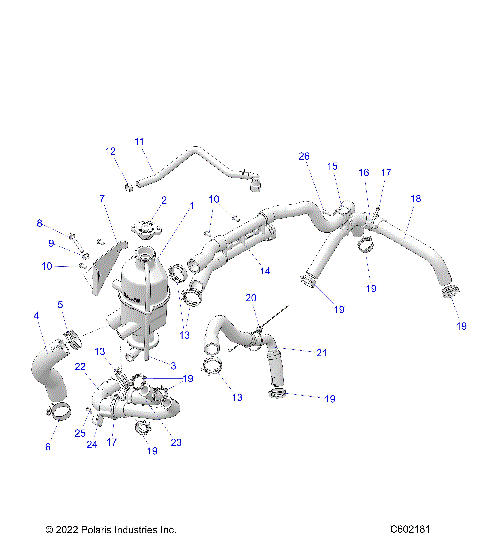 11
12
26
15
16
17
18
7
2
1
10
8
9
10
14
19
19
19
5
4
20
13
21
13
3
22
19
13
19
25
24
17
19
23
6

© 2022 Polaris Industries Inc.
C602181