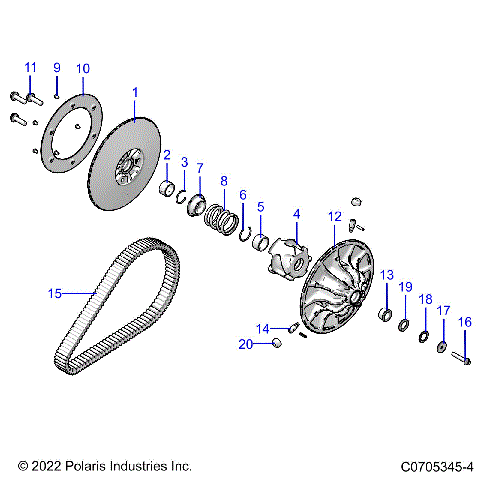 11
9
10
1
2
3
7
8
6
5
4
12
13
19
18
17
16
15
14
20

© 2022 Polaris Industries Inc.
C0705345-4