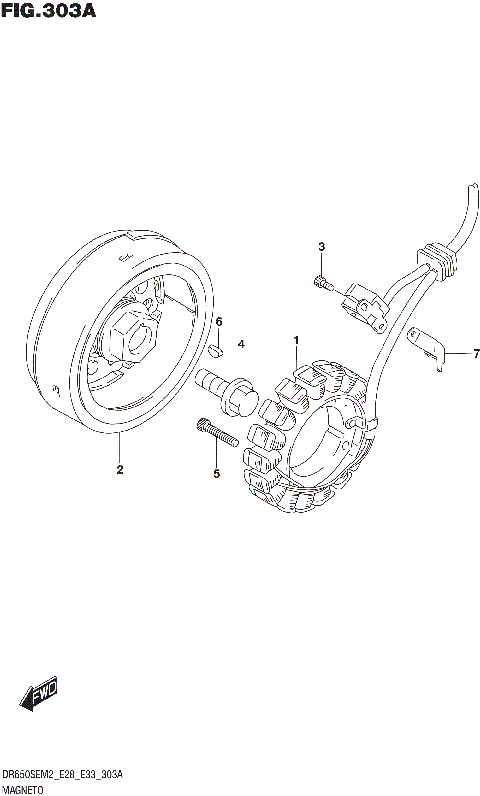 FIG.303A

3
6
4
1
7
2
5

FWD

DR650SEM2_E28_E33_303A
MAGNETO