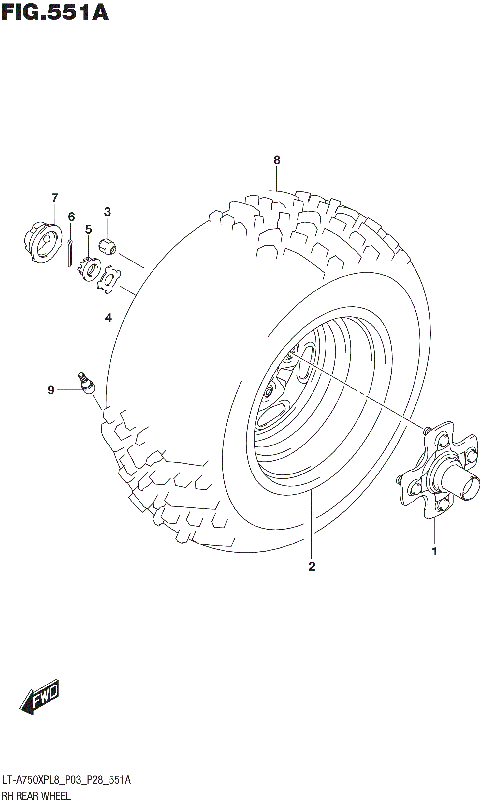 FIG.551A

8

7

6

3

5

4

9

2

1

FWD

LT-A750XPL8_P03_P28_551A
RH REAR WHEEL