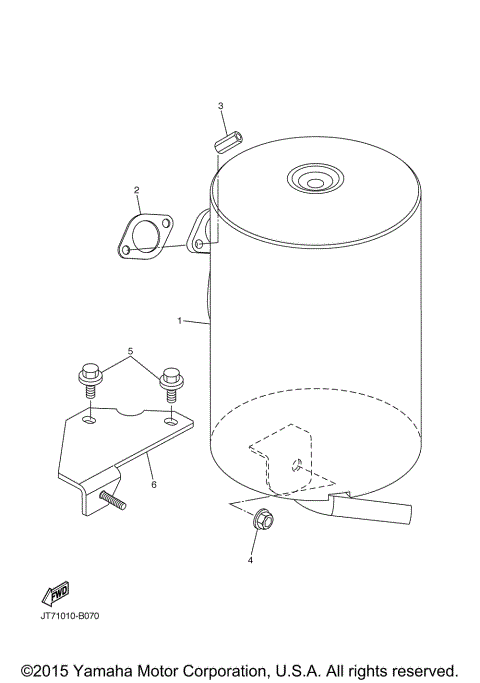 3

2

1

5

6

4

FWD

JT71010-B070

©2015 Yamaha Motor Corporation, U.S.A. All rights reserved.