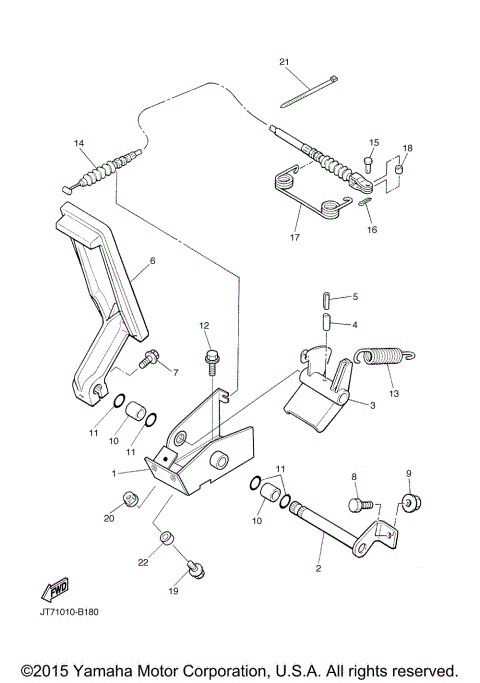 21
14
15
18
17
16
6
5
4
12
7
13
3
11
10
11
1
11
8
9
20
10
2
22
19
FWD
JT71010-B180
©2015 Yamaha Motor Corporation, U.S.A. All rights reserved.