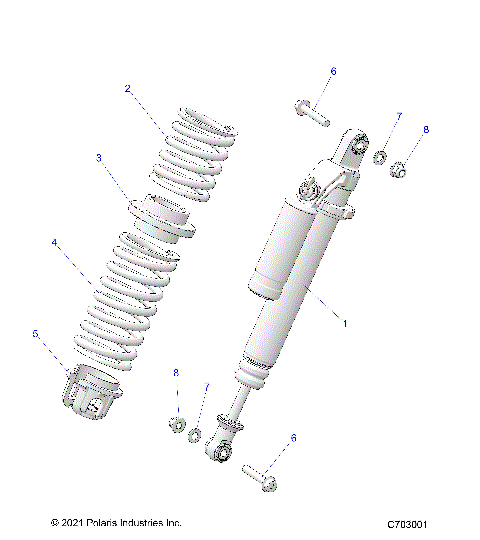 6
2
7
8
3
4
1
5
8
7
6
© 2021 Polaris Industries Inc.
C703001