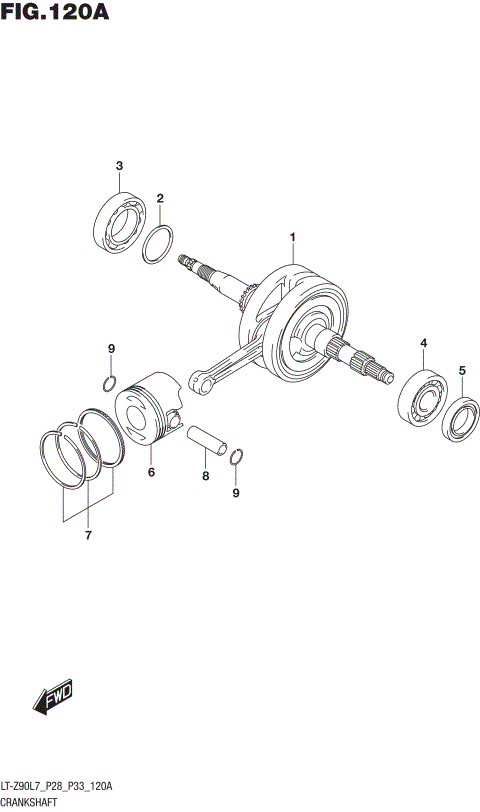 FIG.120A

3
2
1
9
4
5
6
8
9
7

FWD

LT-Z90L7_P28_P33_120A
CRANKSHAFT