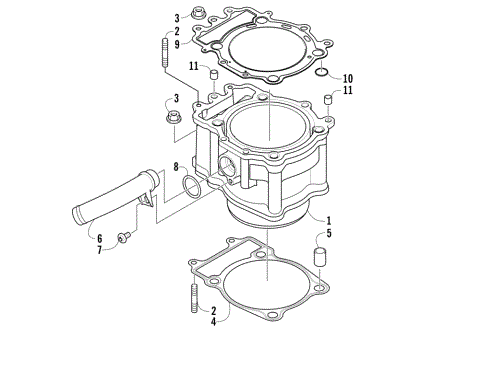 3
2
9
11
10
11
3
8
1
5
6
7
2
4