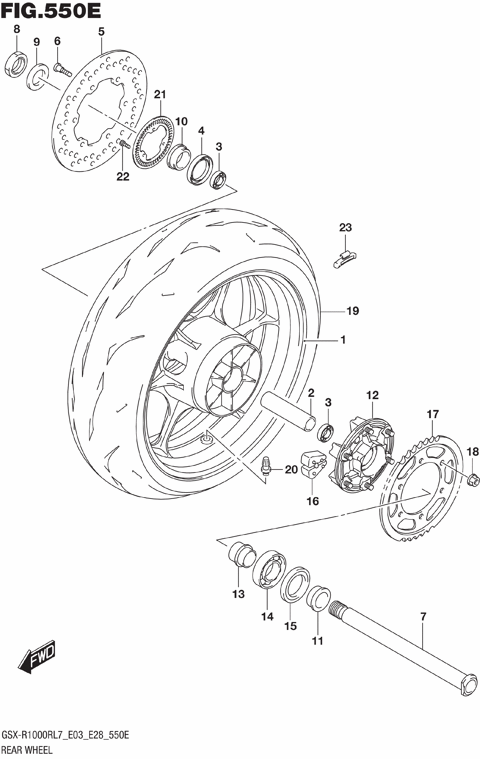 FIG.550E

8
9
6
5
21
10
4
3
22
23
19
1
2
3
12
17
18
20
16
13
14
15
11
7

FWD

GSX-R1000RL7_E03_E28_550E
REAR WHEEL