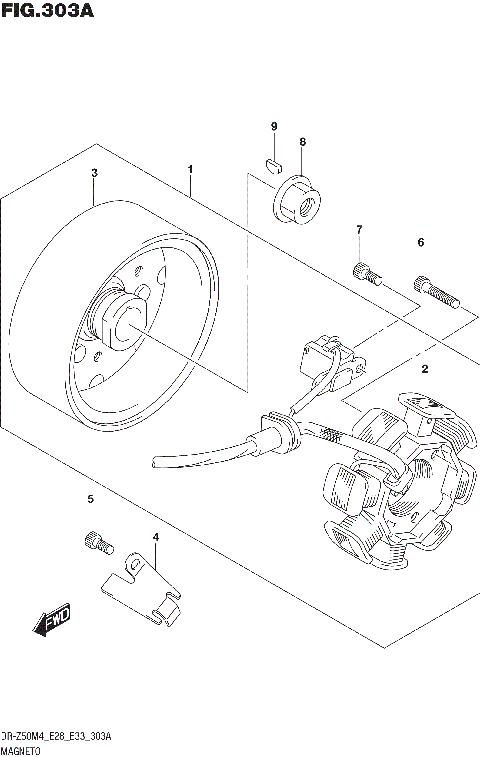 FIG.303A

9
8
3
1
7
6
2
5
4
FWD

DR-Z50M4_E28_E33_303A
MAGNETO