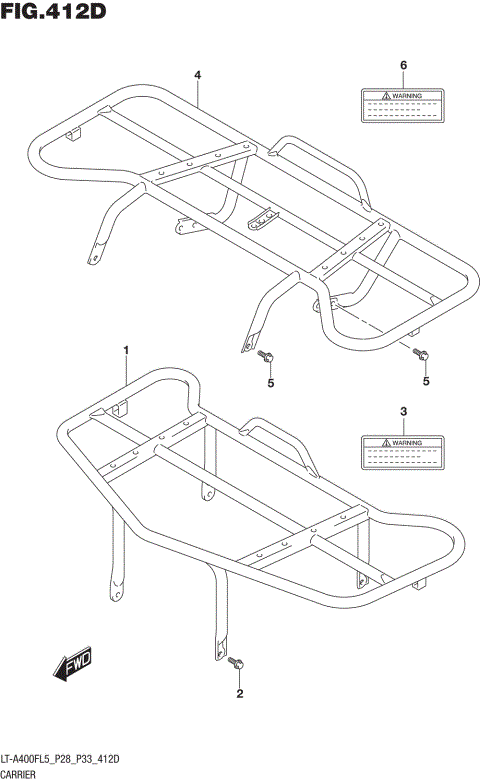 FIG.412D

4

6

WARNING

5

5

1

3

WARNING

FWD

2

LT-A400FL5_P28_P33_412D
CARRIER