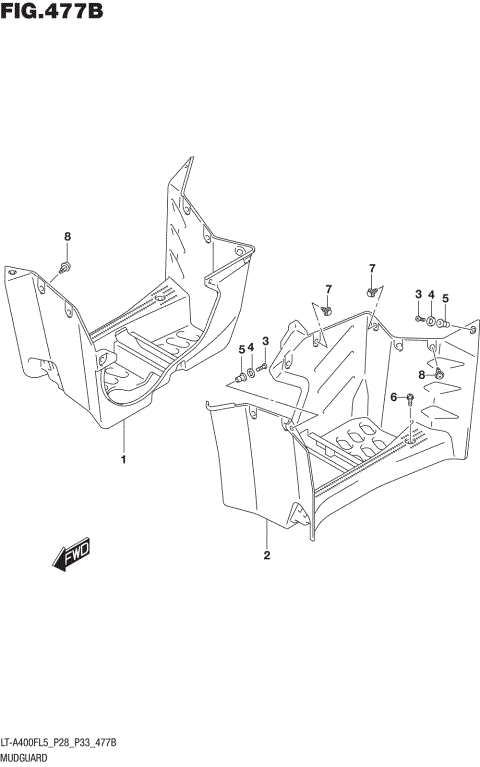 FIG.477B

8

7

7

3

4

5

5

4

3

8

6

1

2

FWD

LT-A400FL5_P28_P33_477B
MUDGUARD