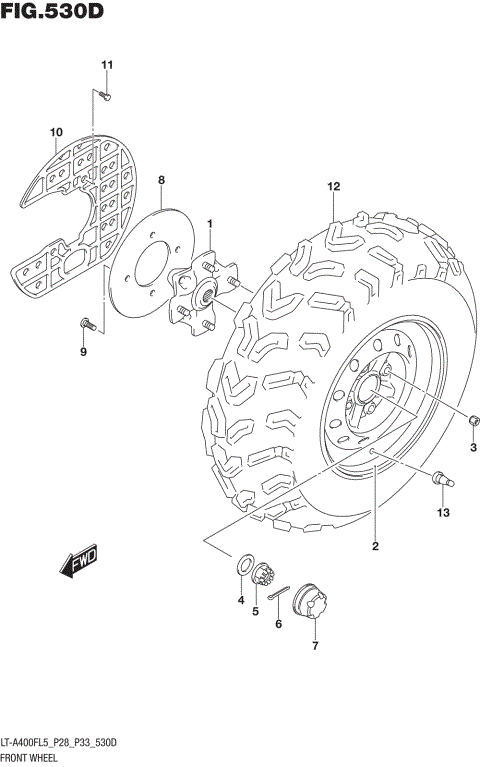 FIG.530D

11

10

8

12

1

9

3

13

2

FWD

4

5

6

7

LT-A400FL5_P28_P33_530D
FRONT WHEEL