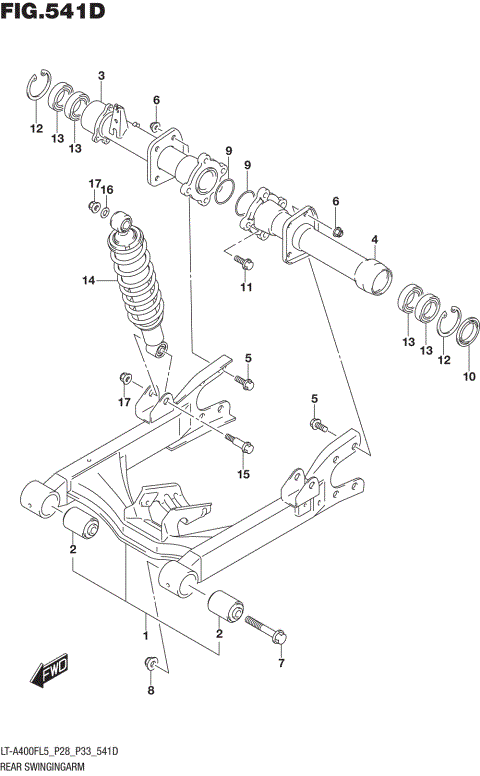 FIG.541D

3
6
12
13
13
9
9
17
16
6
4
14
11
13
13
12
10
5
17
5
15
2
1
2
7
8
FWD

LT-A400FL5_P28_P33_541D
REAR SWINGINGARM