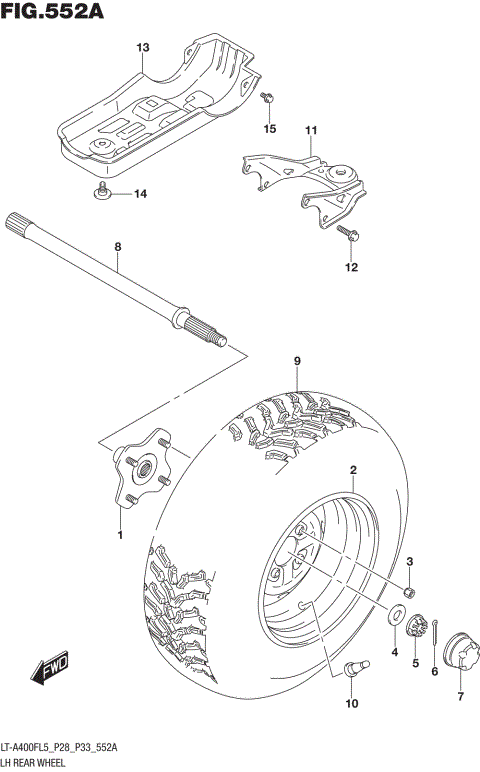 FIG.552A

13

15

11

14

8

12

9

2

1

3

4

5

6

7

10

FWD

LT-A400FL5_P28_P33_552A
LH REAR WHEEL