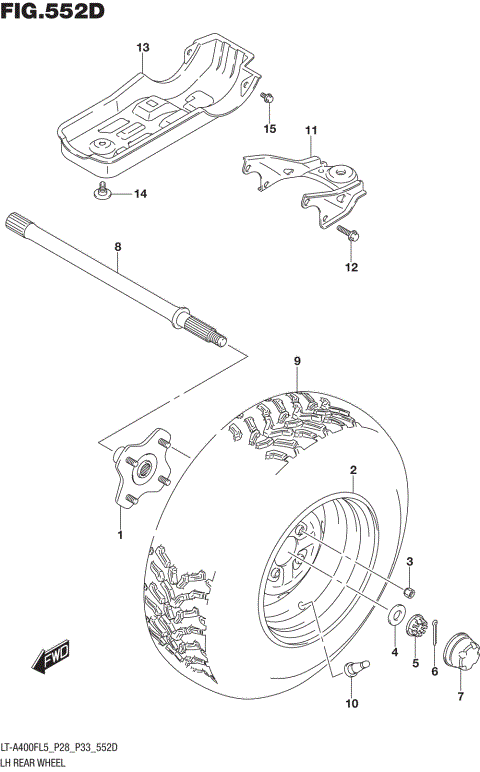 FIG.552D

13

15

11

14

8

12

9

2

1

3

4

5

6

7

10

FWD

LT-A400FL5_P28_P33_552D
LH REAR WHEEL