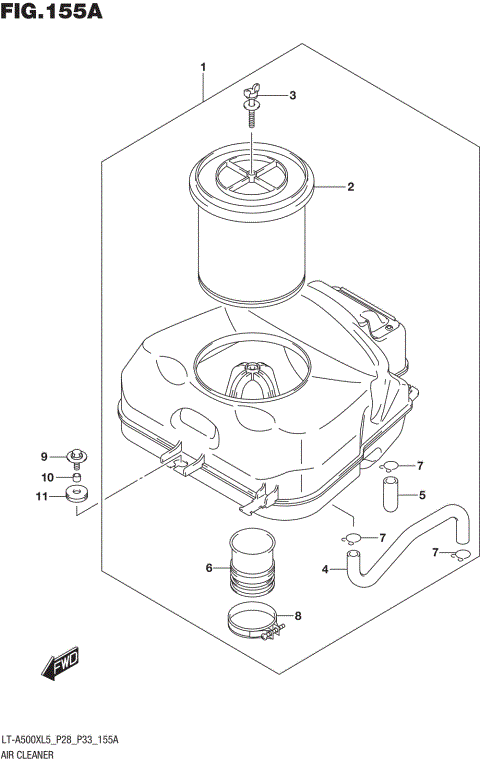 FIG.155A

1

3

2

9

10

11

7

5

7

7

4

6

8

FWD

LT-A500XL5_P28_P33_155A
AIR CLEANER