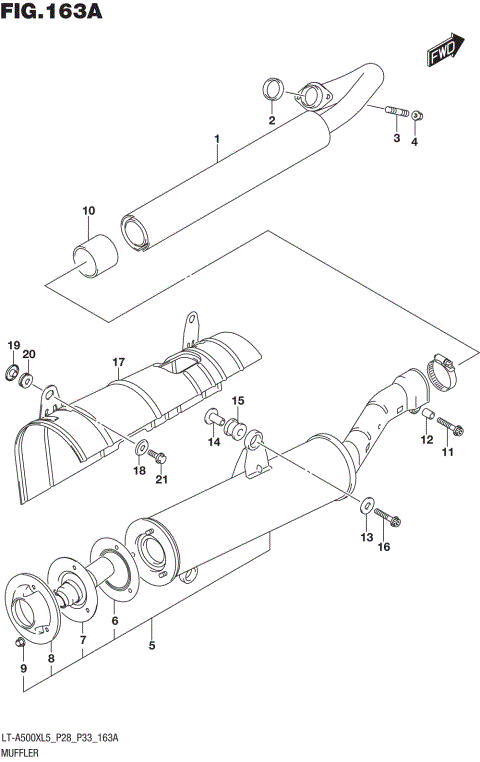 FIG.163A

FWD

1
2
3
4
10
19
20
17
15
14
18
21
12
11
13
16
6
7
8
9
5

LT-A500XL5_P28_P33_163A
MUFFLER