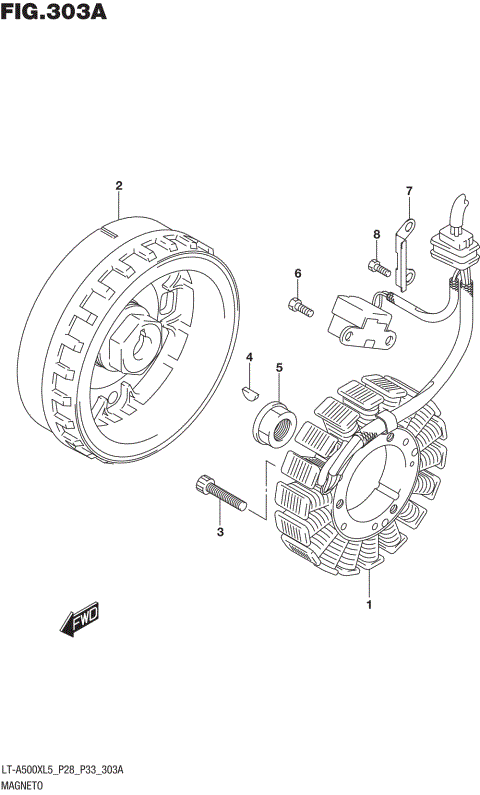 FIG.303A

2

7

8

6

4

5

3

1

FWD

LT-A500XL5_P28_P33_303A
MAGNETO