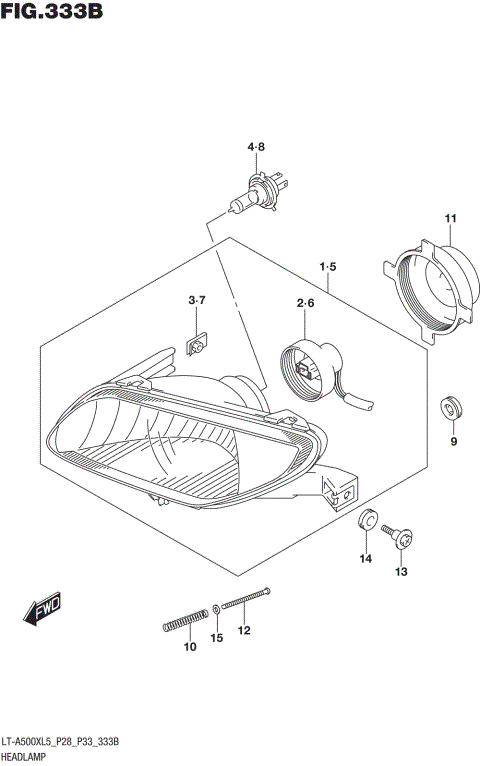 FIG.333B

4·8

11

1·5

3·7

2·6

9

14

13

FWD

10

15

12

LT-A500XL5_P28_P33_333B
HEADLAMP