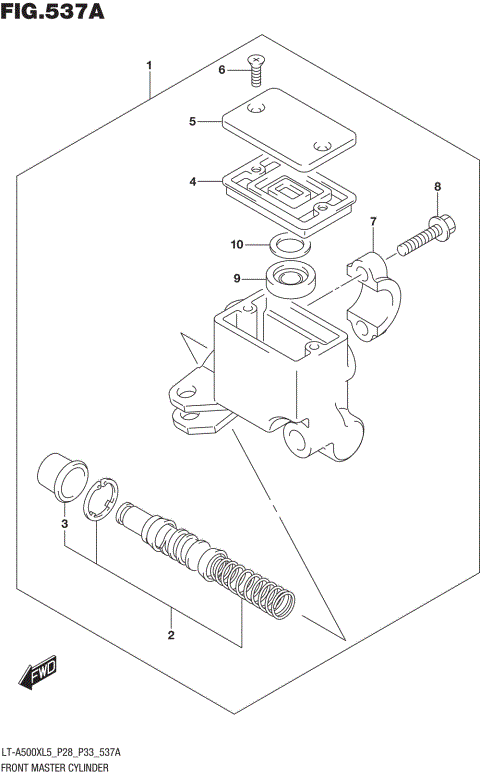 FIG.537A

1
6
5
4
8
7
10
9
3
2
FWD

LT-A500XL5_P28_P33_537A
FRONT MASTER CYLINDER