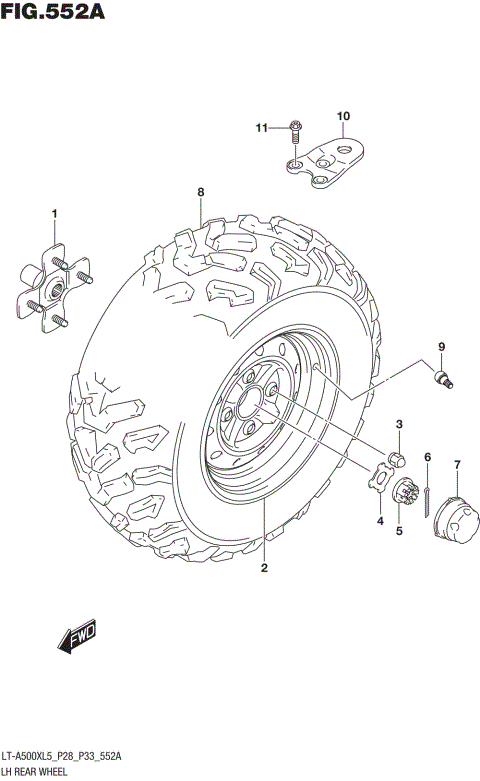 FIG.552A

11
10
8
1
9
3
6
7
4
5
2
FWD

LT-A500XL5_P28_P33_552A
LH REAR WHEEL