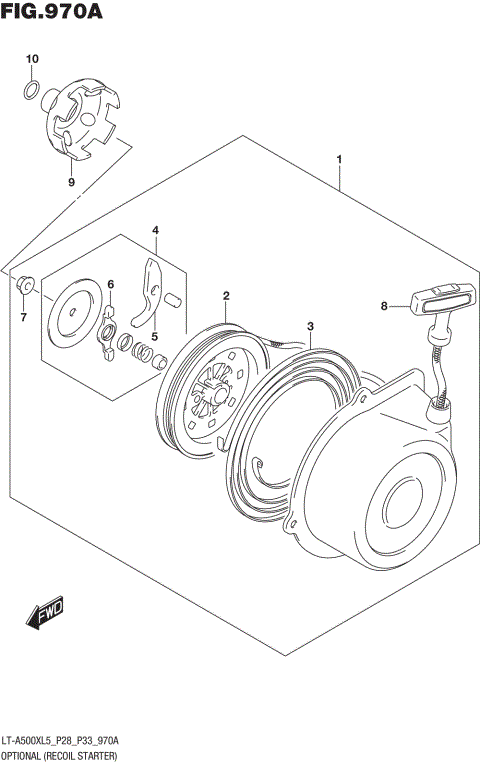 FIG.970A

10

9

1

4

6

7

5

2

3

8

FWD

LT-A500XL5_P28_P33_970A
OPTIONAL (RECOIL STARTER)