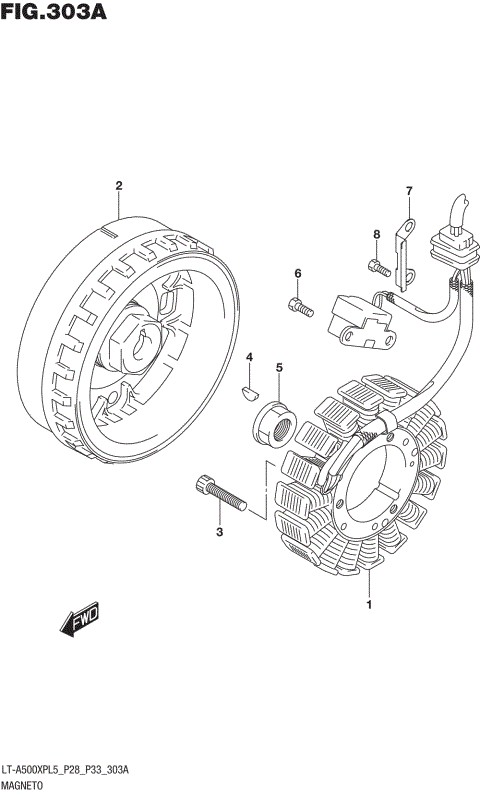 FIG.303A

2

7

8

6

4

5

3

1

FWD

LT-A500XPL5_P28_P33_303A
MAGNETO