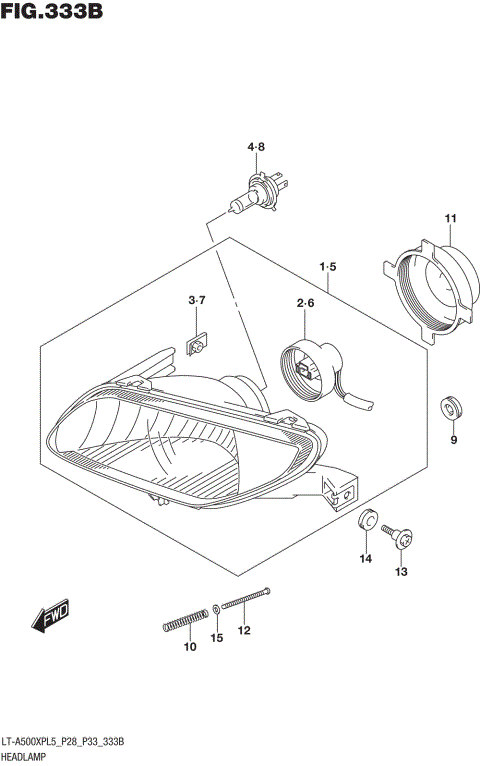 FIG.333B

4·8

11

1·5

3·7

2·6

9

14

13

FWD

10

15

12

LT-A500XPL5_P28_P33_333B
HEADLAMP