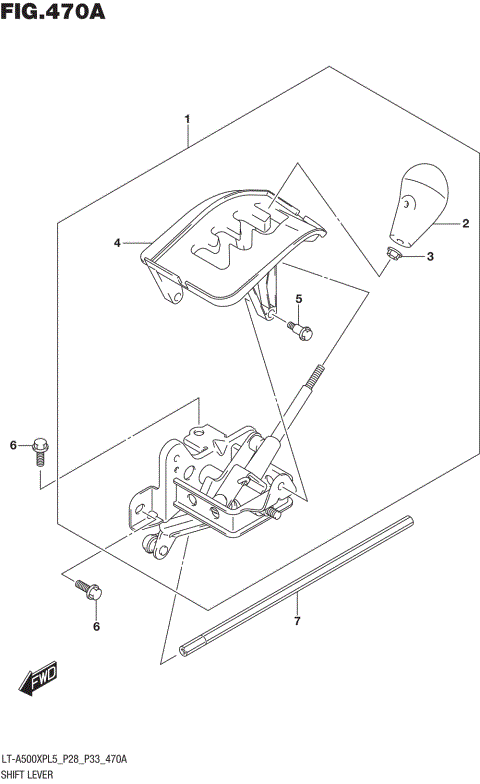 FIG.470A

1

2

3

4

5

6

6

7

FWD

LT-A500XPL5_P28_P33_470A
SHIFT LEVER