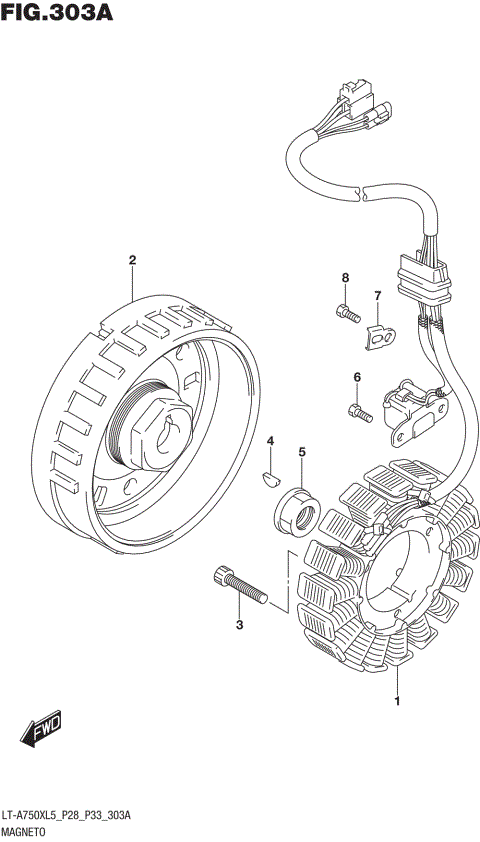 FIG.303A

2

8

7

6

4

5

3

1

FWD

LT-A750XL5_P28_P33_303A
MAGNETO