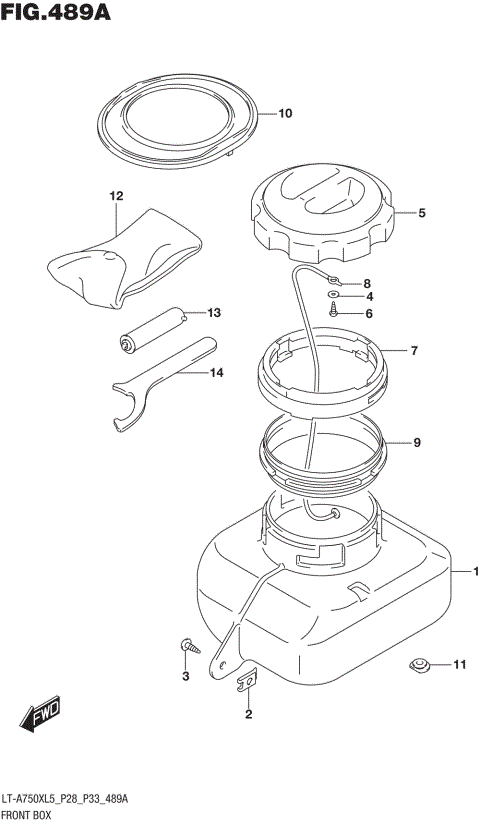 FIG.489A

10

12

5

8

4

6

13

7

14

9

1

3

11

2

FWD

LT-A750XL5_P28_P33_489A
FRONT BOX