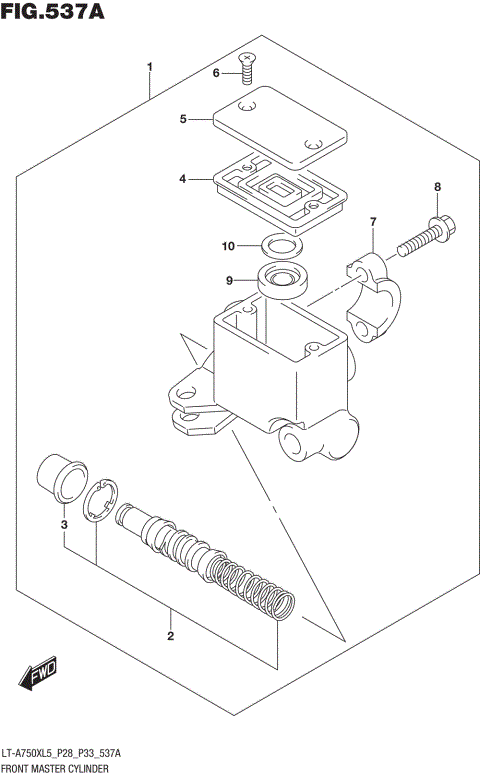 FIG.537A

1
6
5
4
8
7
10
9
3
2
FWD

LT-A750XL5_P28_P33_537A
FRONT MASTER CYLINDER