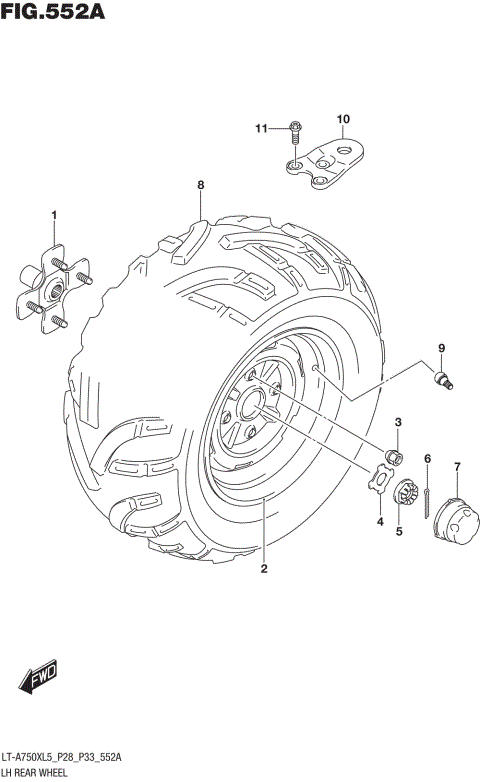 FIG.552A

11
10
8
1
9
3
6
7
4
5
2

FWD

LT-A750XL5_P28_P33_552A
LH REAR WHEEL