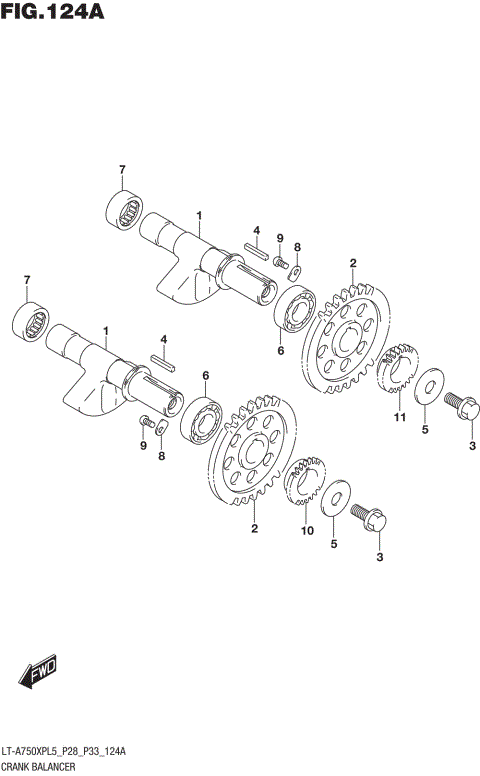 FIG.124A

7
1
4
9
8
2
7
1
4
6
6
11
5
3
9
8
2
10
5
3

FWD

LT-A750XPL5_P28_P33_124A
CRANK BALANCER