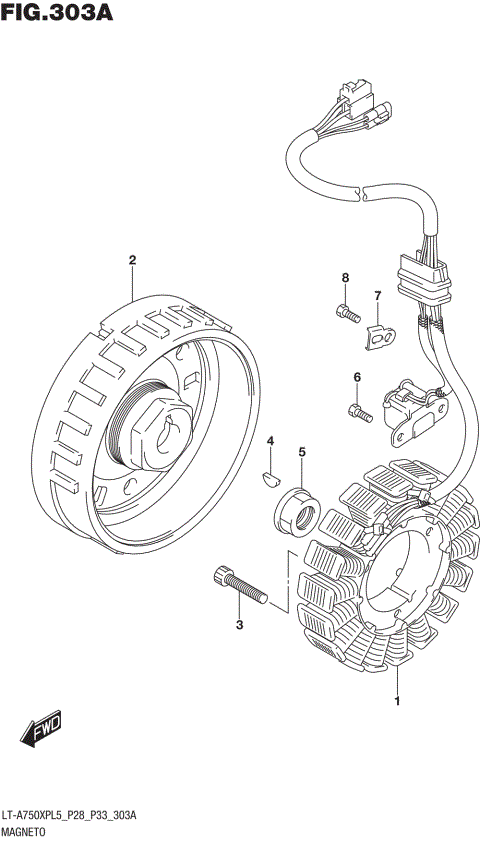 FIG.303A

2

8

7

6

4

5

3

1

FWD

LT-A750XPL5_P28_P33_303A
MAGNETO