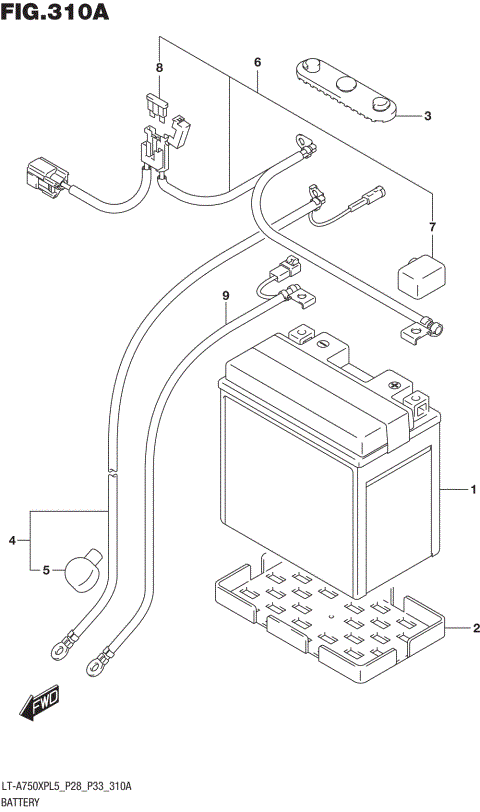 FIG.310A

8

6

3

7

9

1

4

5

2

FWD

LT-A750XPL5_P28_P33_310A
BATTERY