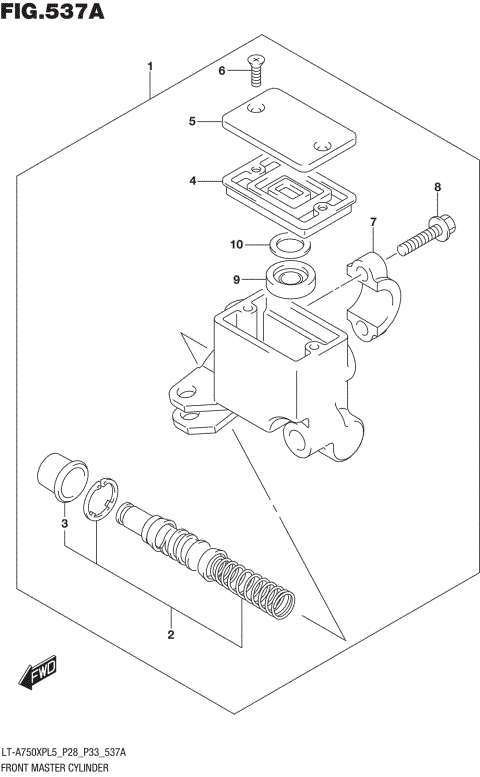 FIG.537A

1
6
5
4
8
7
10
9
3
2
FWD

LT-A750XPL5_P28_P33_537A
FRONT MASTER CYLINDER