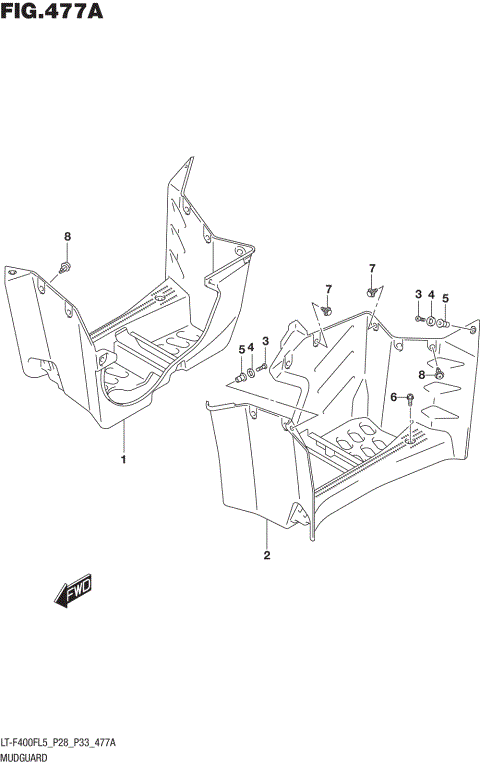 FIG.477A

8

7

7

3

4

5

5

4

3

8

6

1

2

FWD

LT-F400FL5_P28_P33_477A
MUDGUARD