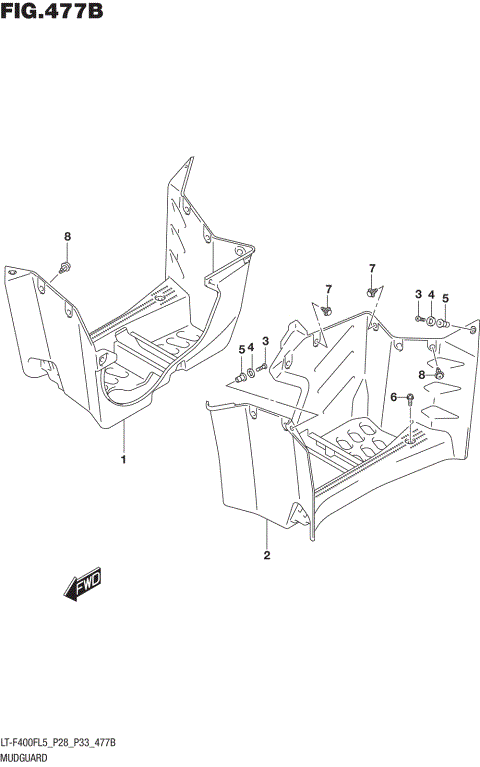 FIG.477B

8

7

7

3 4 5

5 4 3

8

6

1

2

FWD

LT-F400FL5_P28_P33_477B
MUDGUARD