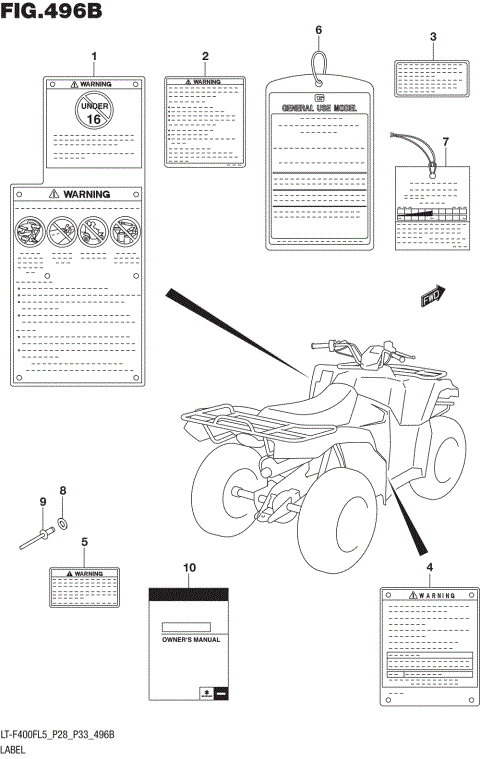 FIG.496B

1

WARNING

UNDER 16

WARNING

2

WARNING

6

GENERAL USE MODEL

3

7

FWD

9

8

5

WARNING

10

OWNER'S MANUAL

4

WARNING

LT-F400FL5_P28_P33_496B
LABEL