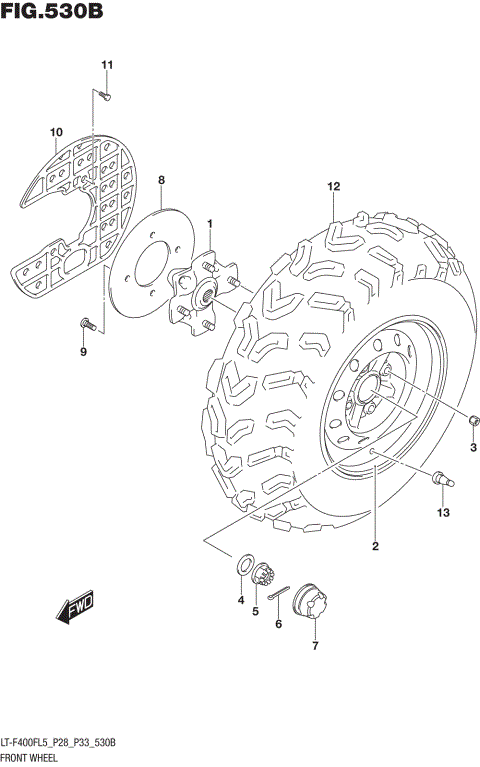 FIG.530B

11
10
8
12
1
9
3
13
2
4
5
6
7
FWD

LT-F400FL5_P28_P33_530B
FRONT WHEEL