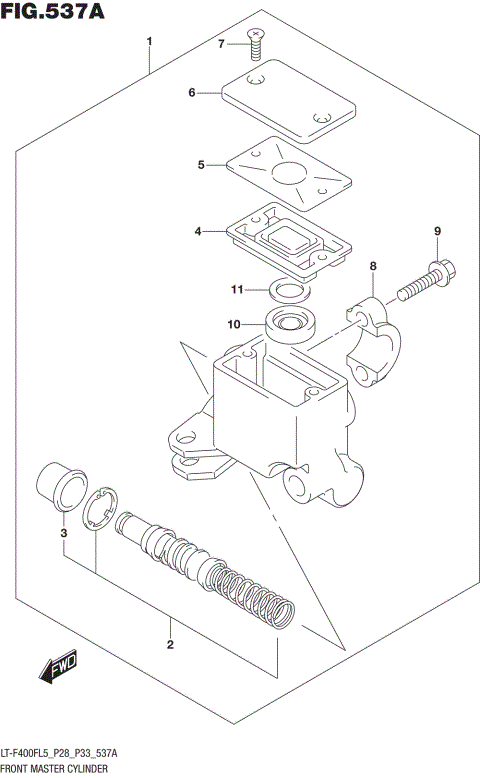 FIG.537A

1
7
6
5
4
9
8
11
10
3
2
FWD

LT-F400FL5_P28_P33_537A
FRONT MASTER CYLINDER