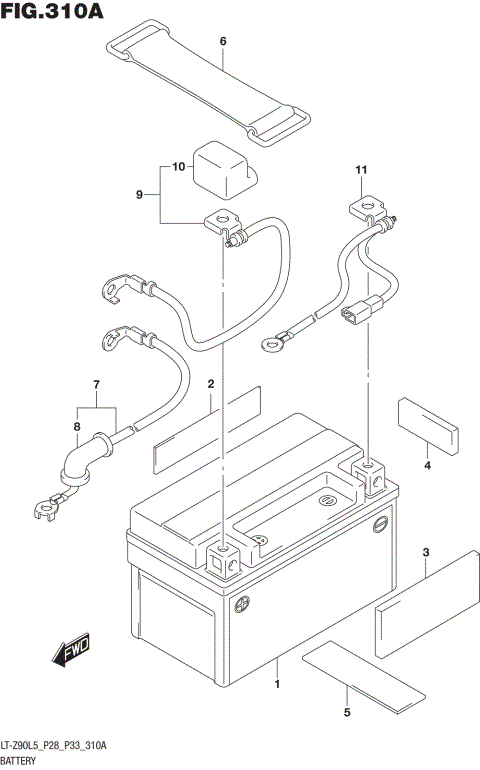 FIG.310A

6

10

9

11

7

8

2

4

3

FWD

1

5

LT-Z90L5_P28_P33_310A
BATTERY