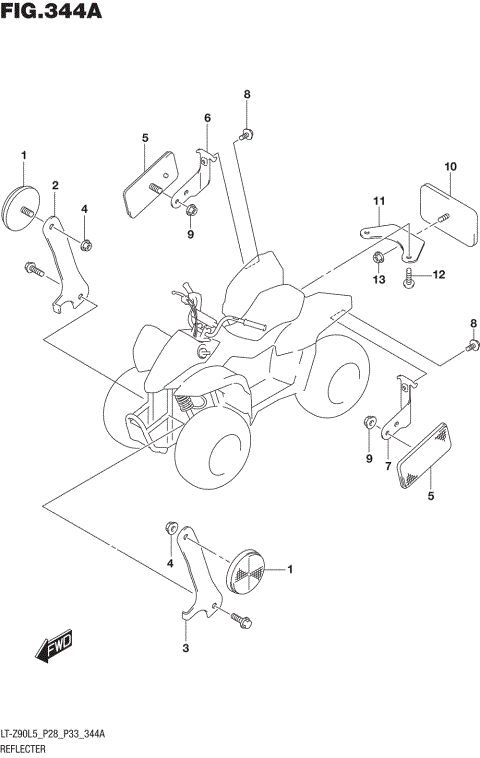 FIG.344A

8
6
5
1
2
4
9
10
11
13
12
8
9
7
5
4
1
3
FWD

LT-Z90L5_P28_P33_344A
REFLECTER