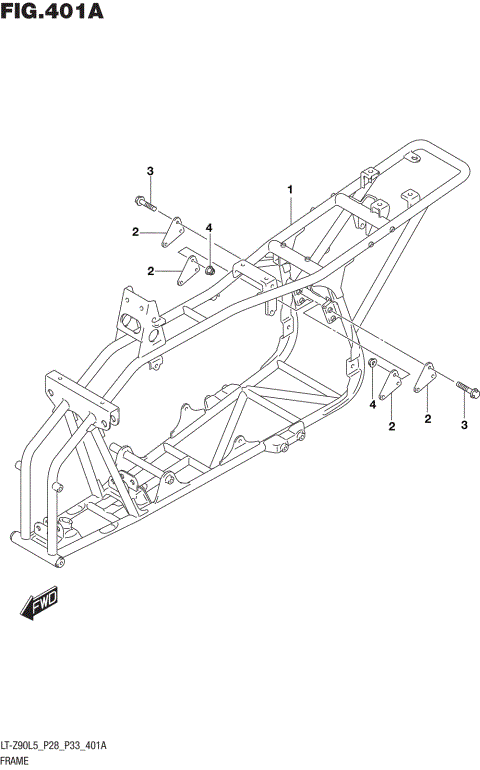 FIG.401A

3
1
2
4
2
4
2
2
3
FWD

LT-Z90L5_P28_P33_401A
FRAME