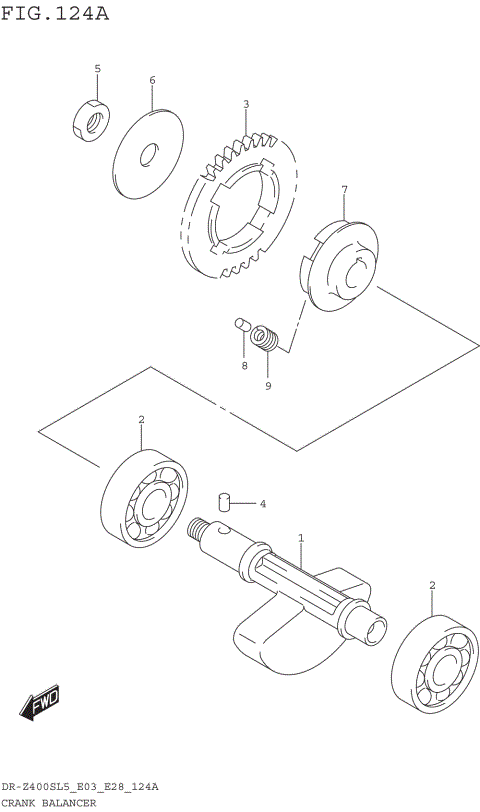 FIG.124A

5
6
3
7
8
9
2
4
1
2
FWD

DR-Z400SL5_E03_E28_124A
CRANK BALANCER