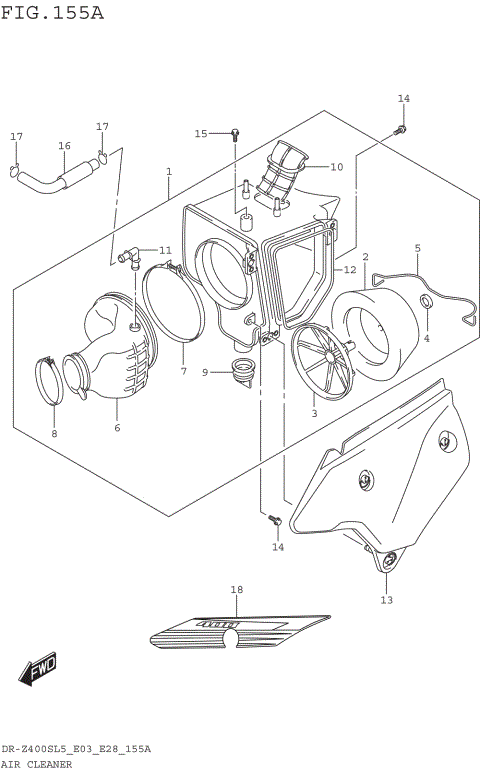 FIG.155A

14
17
16
17
15
10
1
11
12
2
5
4
7
9
3
8
6
14
13
18
FWD

DR-Z400SL5_E03_E28_155A
AIR CLEANER