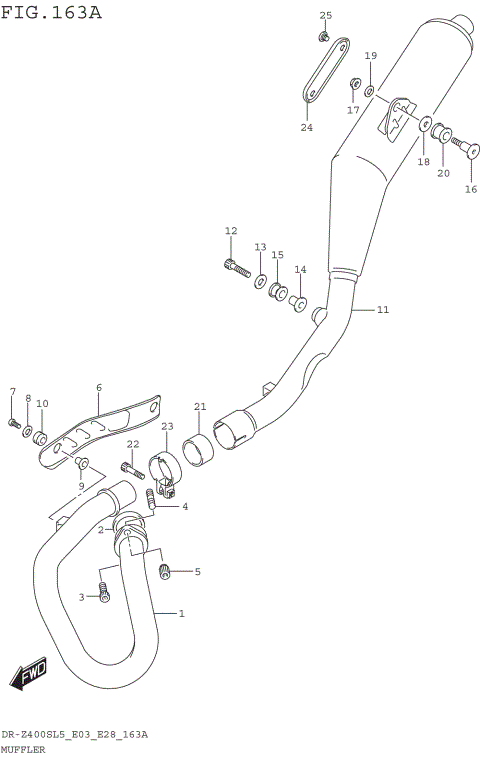 FIG.163A

25
19
17
24
18
20
16
12
13
15
14
11
7
8
10
6
21
23
22
9
4
2
5
3
1
FWD

DR-Z400SL5_E03_E28_163A
MUFFLER